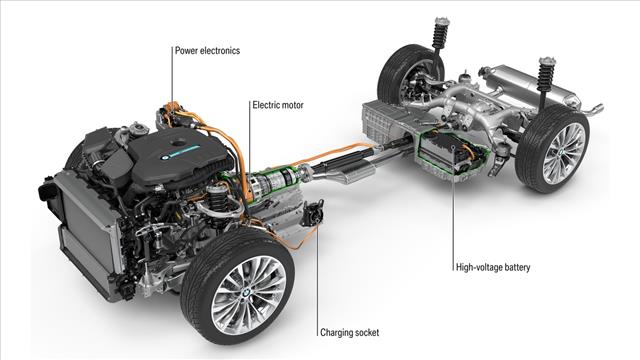 Power electronics

Electric motor

High-voltage battery

Charging socket